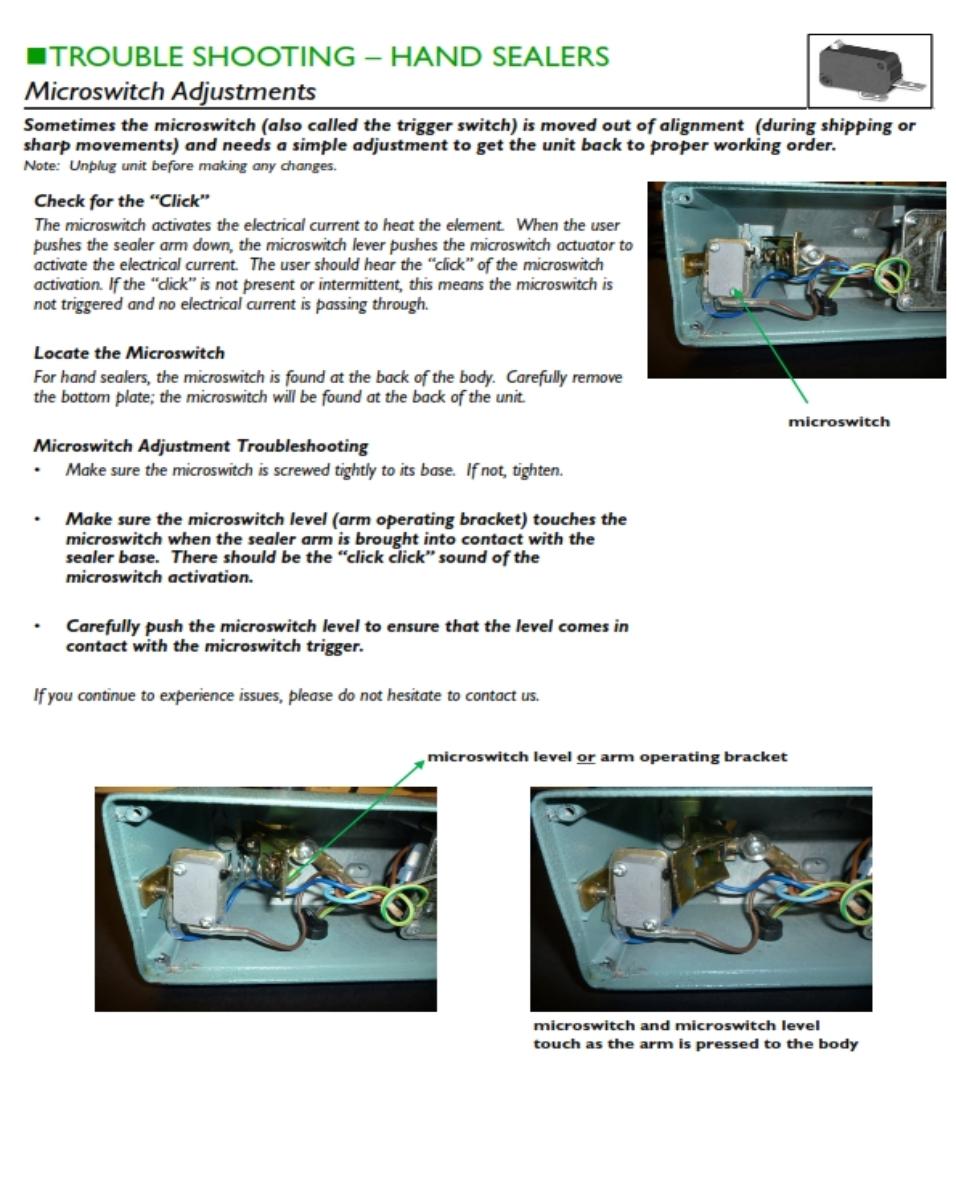 ■TROUBLE SHOOTING – HAND SEALERS
Microswitch Adjustments

Sometimes the microswitch (also called the trigger switch) is moved out of alignment (during shipping or sharp movements) and needs a simple adjustment to get the unit back to proper working order.
Note: Unplug unit before making any changes.

Check for the "Click"
The microswitch activates the electrical current to heat the element. When the user pushes the sealer arm down, the microswitch lever pushes the microswitch actuator to activate the electrical current. The user should hear the "click" of the microswitch activation. If the "click" is not present or intermittent, this means the microswitch is not triggered and no electrical current is passing through.

Locate the Microswitch
For hand sealers, the microswitch is found at the back of the body. Carefully remove the bottom plate; the microswitch will be found at the back of the unit.

microswitch

Microswitch Adjustment Troubleshooting
• Make sure the microswitch is screwed tightly to its base. If not, tighten.

• Make sure the microswitch level (arm operating bracket) touches the microswitch when the sealer arm is brought into contact with the sealer base. There should be the "click click" sound of the microswitch activation.

• Carefully push the microswitch level to ensure that the level comes in contact with the microswitch trigger.

If you continue to experience issues, please do not hesitate to contact us.

microswitch level or arm operating bracket

microswitch and microswitch level touch as the arm is pressed to the body